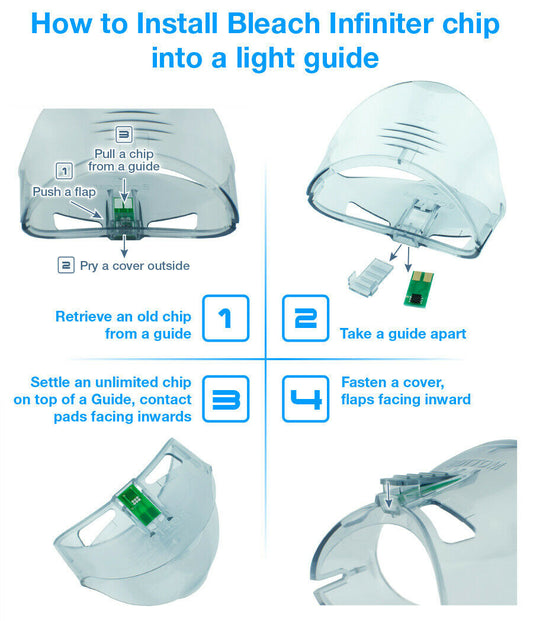 How to Install Bleach Infiniter chip into a light guide

3
Pull a chip from a guide

1
Push a flap

2 Pry a cover outside

Retrieve an old chip from a guide

1

2

Take a guide apart

Settle an unlimited chip on top of a Guide, contact pads facing inwards

3

4

Fasten a cover, flaps facing inward